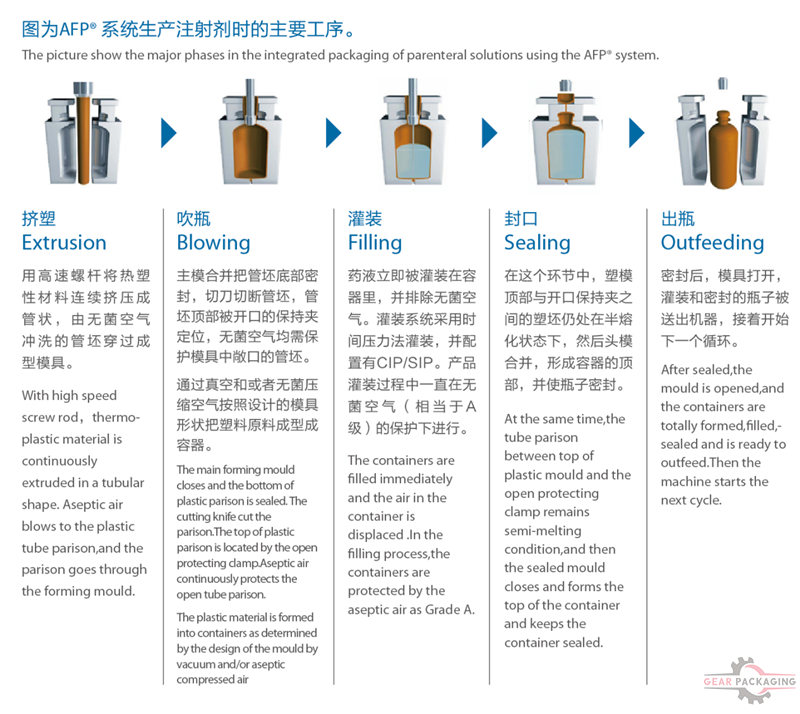 图为AFP® 系统生产注射剂时的主要工序。
The picture show the major phases in the integrated packaging of parenteral solutions using the AFP® system.

挤塑
Extrusion

用高速螺杆将热塑性材料连续挤压成管状，由无菌空气冲洗的管坯穿过成型模具。

With high speed screw rod，thermoplastic material is continuously extruded in a tubular shape. Aseptic air blows to the plastic tube parison,and the parison goes through the forming mould.

吹瓶
Blowing

主模合并把管坯底部密封，切刀切断管坯，管坯顶部被开口的保持夹定位，无菌空气均需保护模具中敞口的管坯。

通过真空和或者无菌压缩空气按照设计的模具形状把塑料原料成型成容器。

The main forming mould closes and the bottom of plastic parison is sealed. The cutting knife cut the parison.The top of plastic parison is located by the open protecting clamp.Aseptic air continuously protects the open tube parison.

The plastic material is formed into containers as determined by the design of the mould by vacuum and/or aseptic compressed air

灌装
Filling

药液立即被灌装在容器里，并排除无菌空气。灌装系统采用时间压力法灌装，并配置有CIP/SIP。产品灌装过程中一直在无菌空气（相当于A级）的保护下进行。

The containers are filled immediately and the air in the container is displaced .In the filling process,the containers are protected by the aseptic air as Grade A.

封口
Sealing

在这个环节中，塑模顶部与开口保持夹之间的塑坯仍处在半熔化状态下，然后头模合并，形成容器的顶部，并使瓶子密封。

At the same time,the tube parison between top of plastic mould and the open protecting clamp remains semi-melting condition,and then the sealed mould closes and forms the top of the container and keeps the container sealed.

出瓶
Outfeeding

密封后，模具打开，灌装和密封的瓶子被送出机器，接着开始下一个循环。

After sealed,the mould is opened,and the containers are totally formed,filled,-sealed and is ready to outfeed.Then the machine starts the next cycle.

GEAR PACKAGING